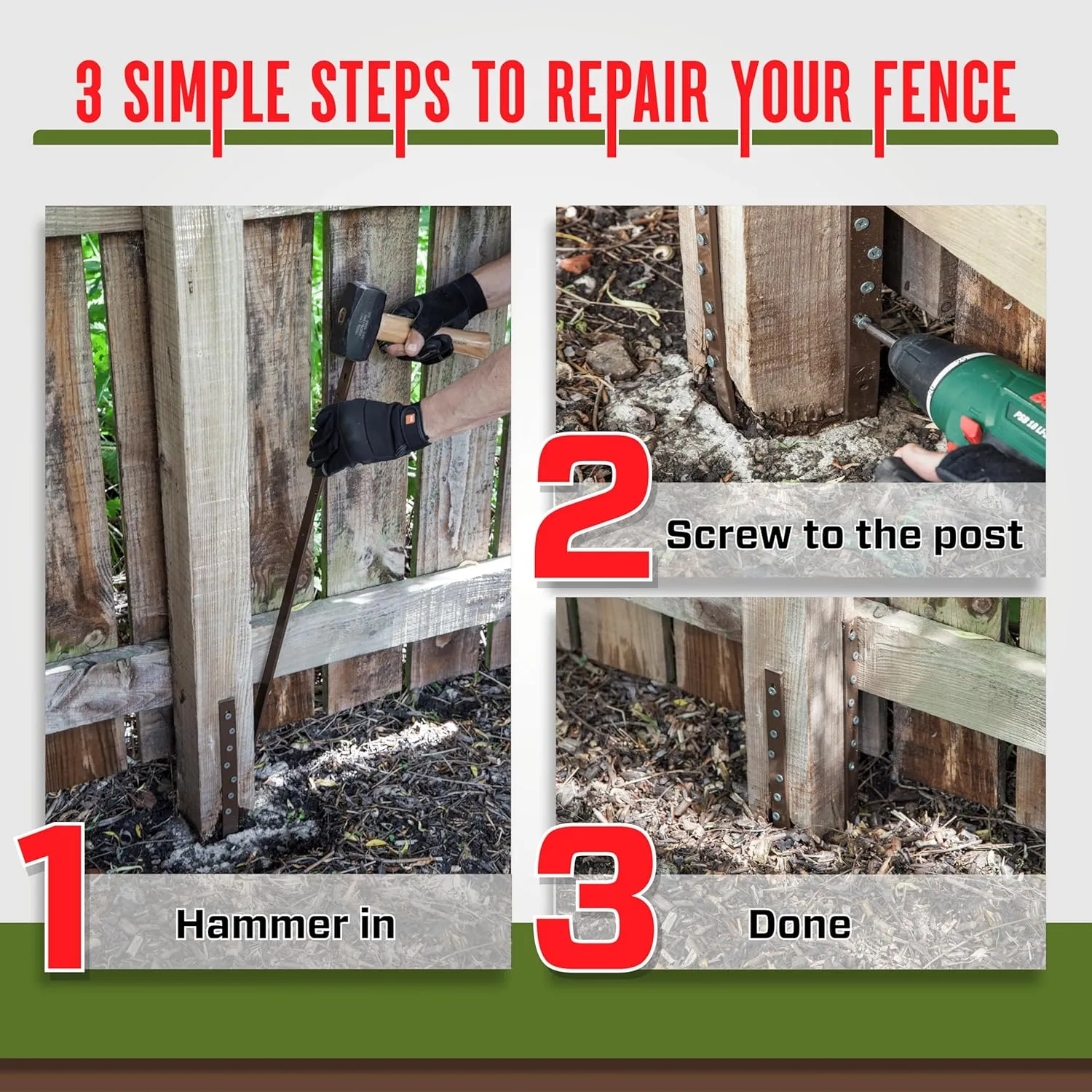 3 SIMPLE STEPS TO REPAIR YOUR FENCE

1 Hammer in

2 Screw to the post

3 Done