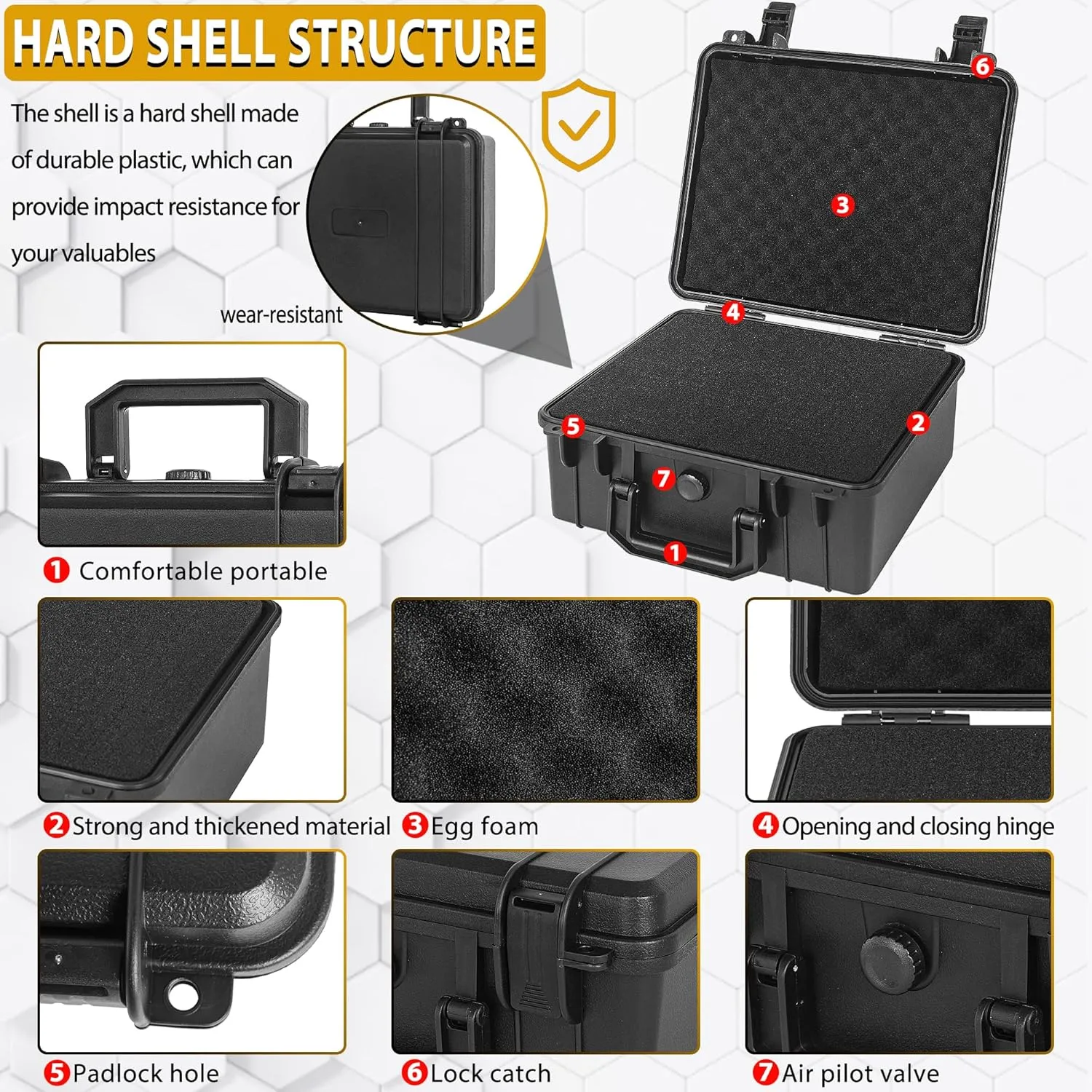 HARD SHELL STRUCTURE

The shell is a hard shell made of durable plastic, which can provide impact resistance for your valuables

wear-resistant

6

3

4

5

2

7

1

1 Comfortable portable

2 Strong and thickened material

3 Egg foam

4 Opening and closing hinge

5 Padlock hole

6 Lock catch

7 Air pilot valve